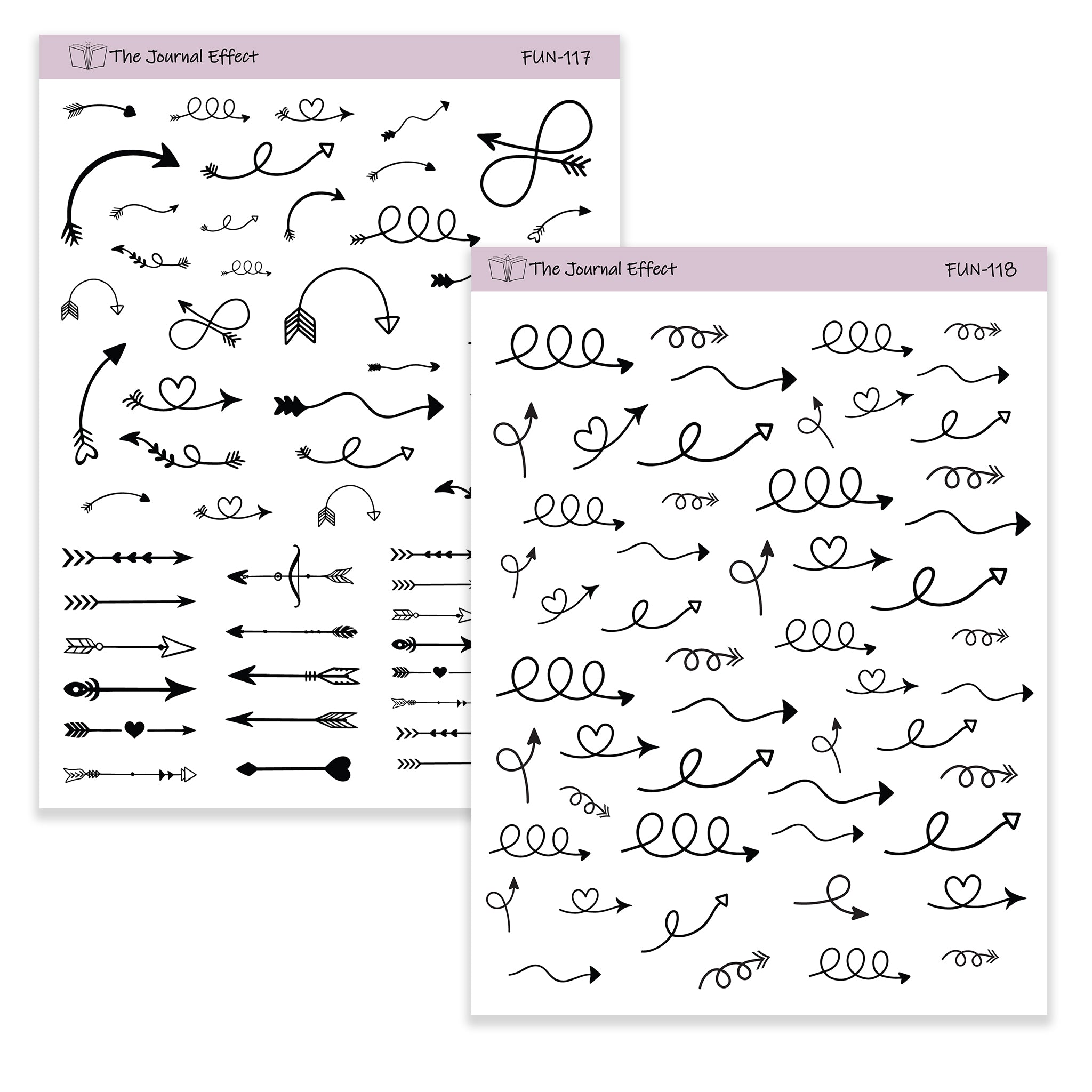 The Journal Effect FUN-117

The Journal Effect FUN-118